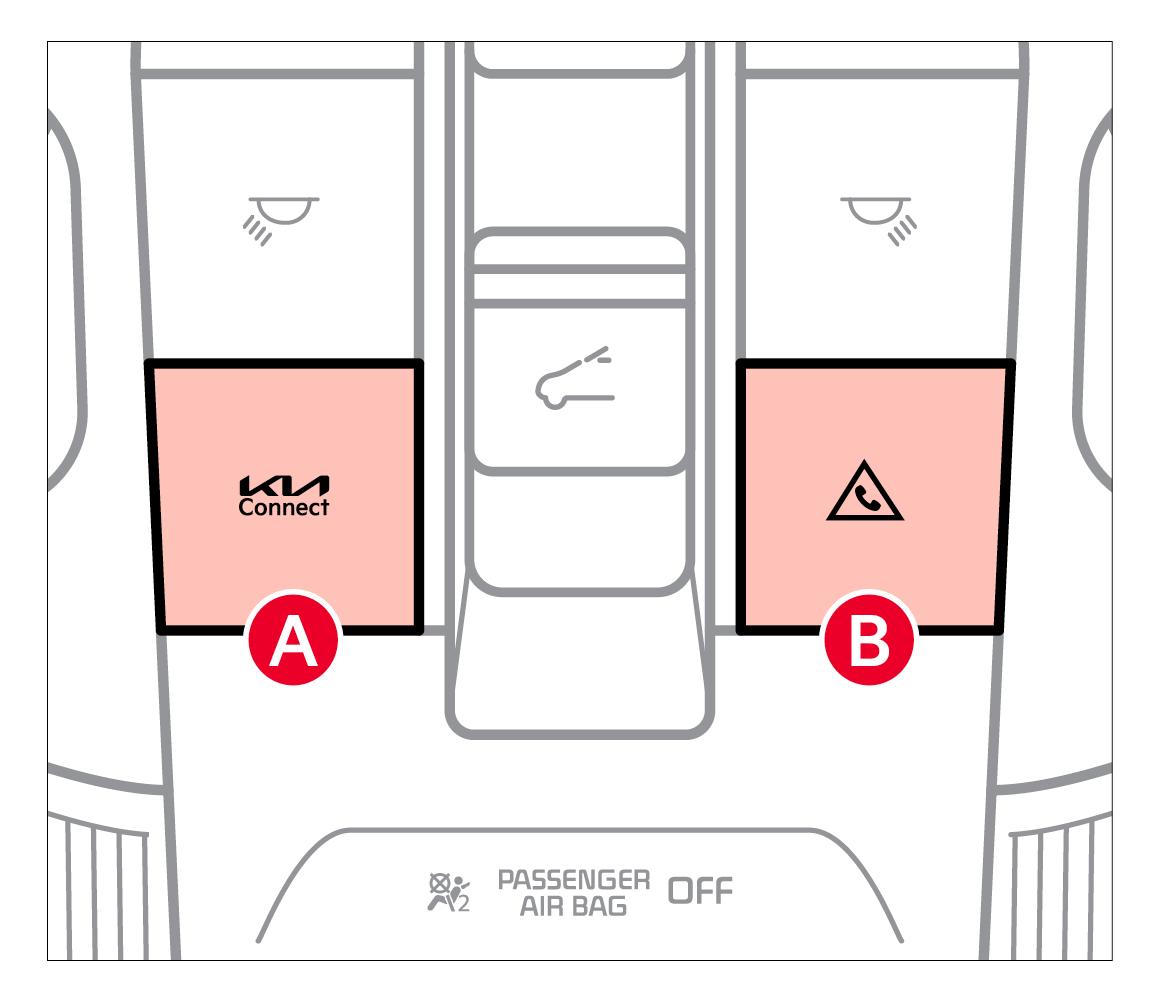 KIA
Connect

A

B

2 PASSENGER AIR BAG OFF