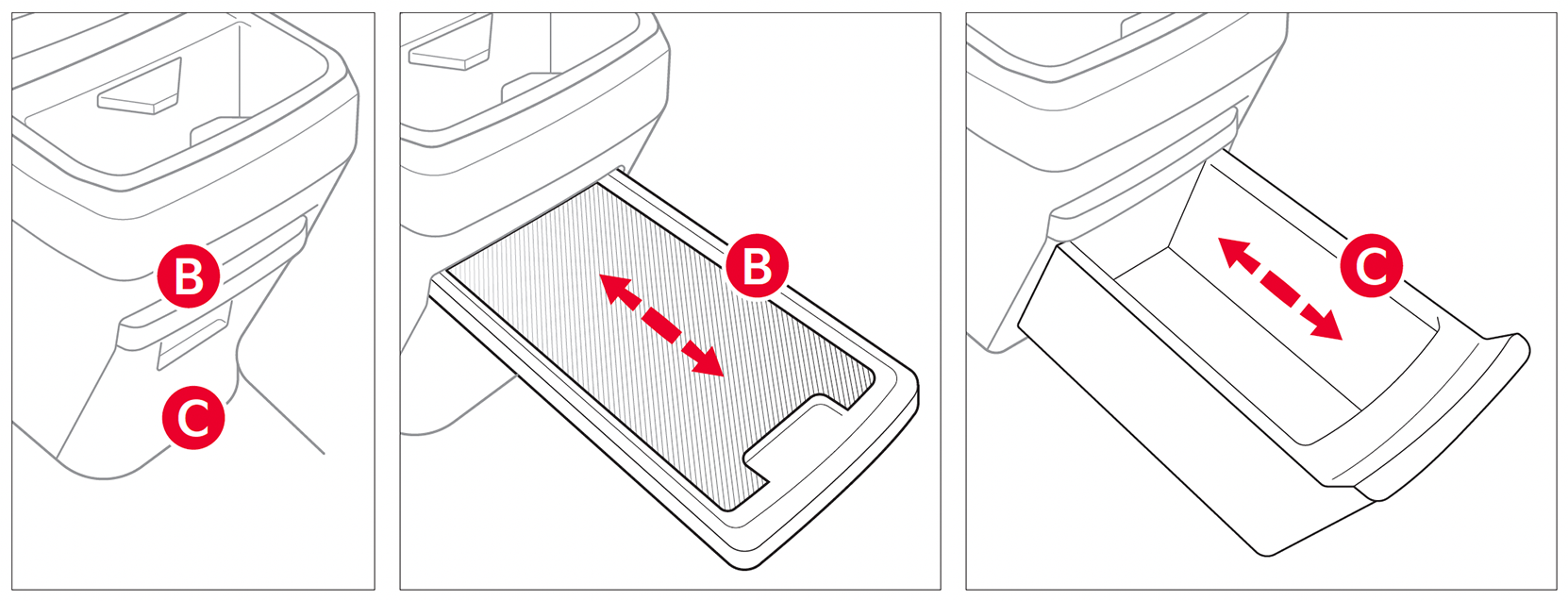 B
C
B
C