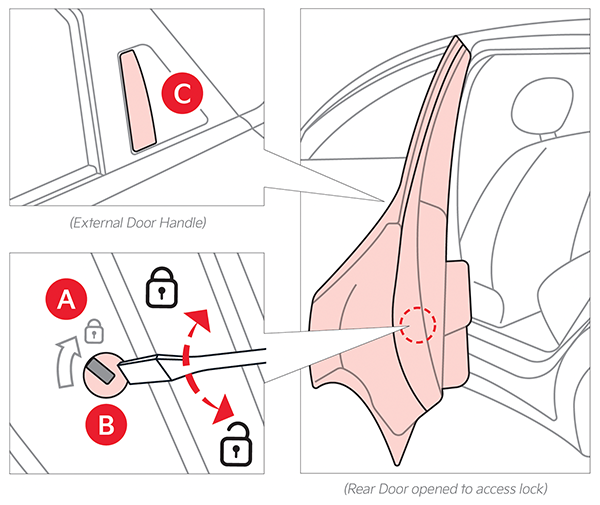 C

(External Door Handle)

A

B

(Rear Door opened to access lock)