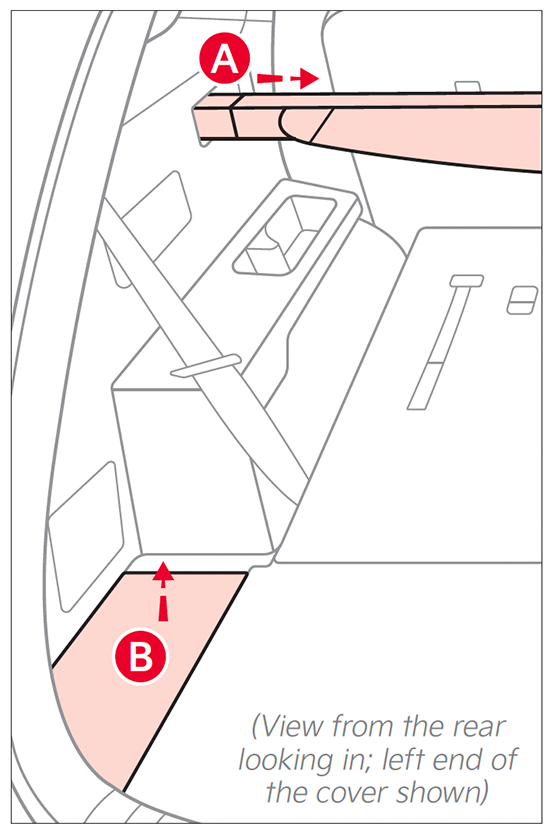 A

B

(View from the rear looking in; left end of the cover shown)