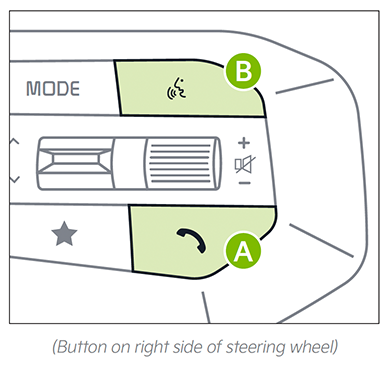 MODE

B

+

−

A

(Button on right side of steering wheel)